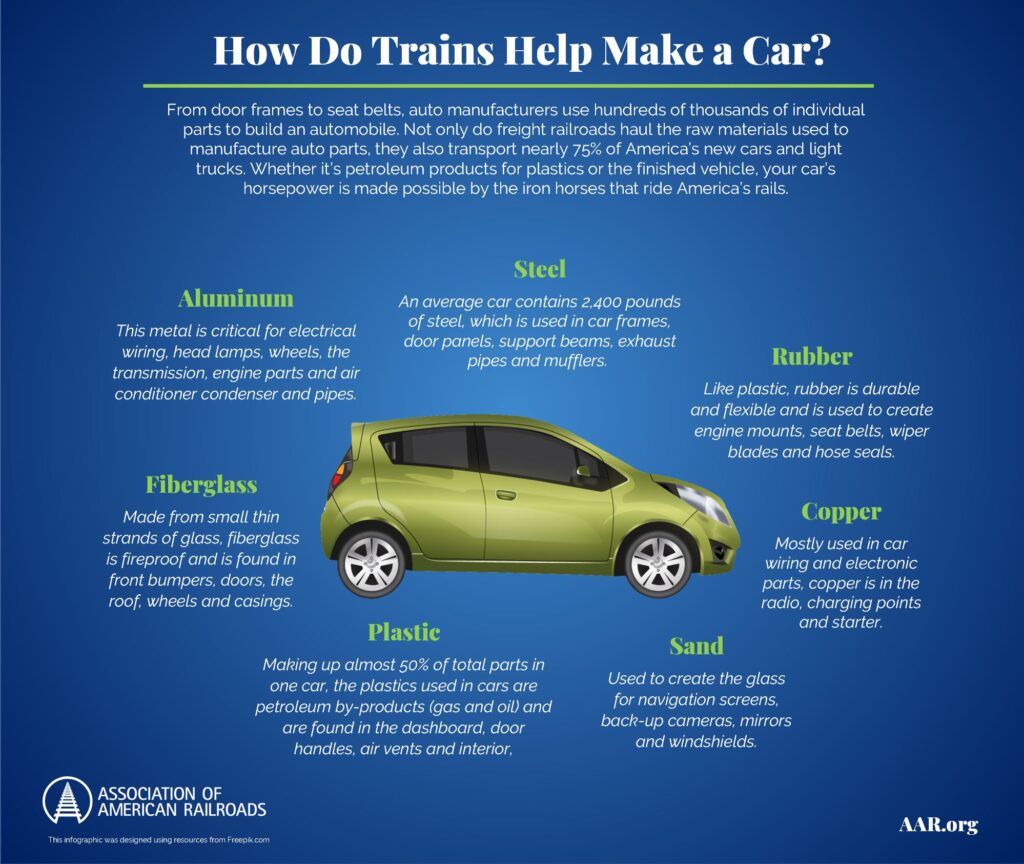 How Do Trains Help Make a Car?

From door frames to seat belts, auto manufacturers use hundreds of thousands of individual parts to build an automobile. Not only do freight railroads haul the raw materials used to manufacture auto parts, they also transport nearly 75% of America's new cars and light trucks. Whether it's petroleum products for plastics or the finished vehicle, your car's horsepower is made possible by the iron horses that ride America's rails.

Aluminum
This metal is critical for electrical wiring, head lamps, wheels, the transmission, engine parts and air conditioner condenser and pipes.

Steel
An average car contains 2,400 pounds of steel, which is used in car frames, door panels, support beams, exhaust pipes and mufflers.

Rubber
Like plastic, rubber is durable and flexible and is used to create engine mounts, seat belts, wiper blades and hose seals.

Fiberglass
Made from small thin strands of glass, fiberglass is fireproof and is found in front bumpers, doors, the roof, wheels and casings.

Copper
Mostly used in car wiring and electronic parts, copper is in the radio, charging points and starter.

Plastic
Making up almost 50% of total parts in one car, the plastics used in cars are petroleum by-products (gas and oil) and are found in the dashboard, door handles, air vents and interior,

Sand
Used to create the glass for navigation screens, back-up cameras, mirrors and windshields.

ASSOCIATION OF AMERICAN RAILROADS

This infographic was designed using resources from Freepik.com

AAR.org