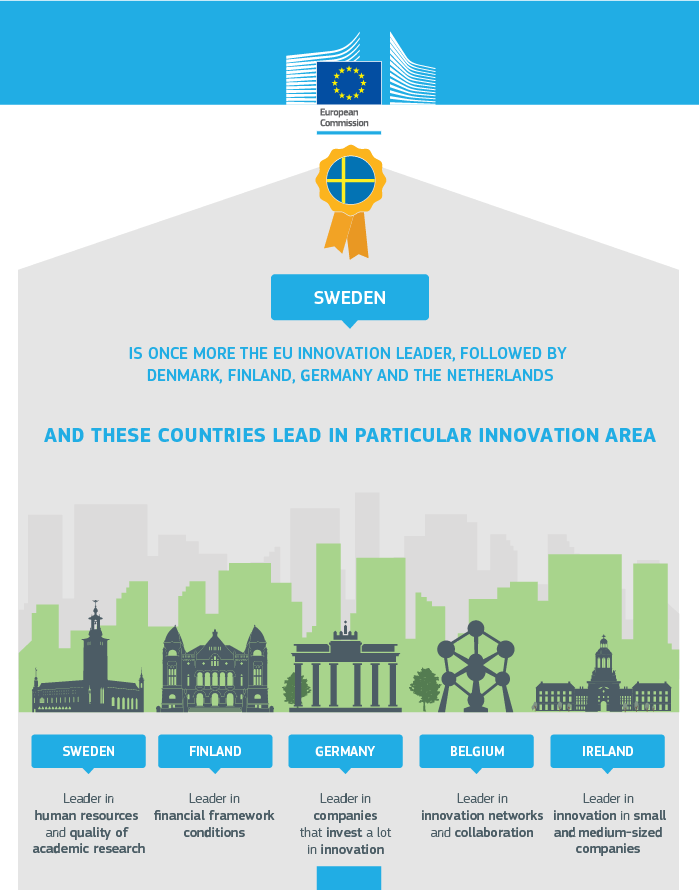 European Commission

SWEDEN

IS ONCE MORE THE EU INNOVATION LEADER, FOLLOWED BY DENMARK, FINLAND, GERMANY AND THE NETHERLANDS

AND THESE COUNTRIES LEAD IN PARTICULAR INNOVATION AREA

SWEDEN

Leader in human resources and quality of academic research

FINLAND

Leader in financial framework conditions

GERMANY

Leader in companies that invest a lot in innovation

BELGIUM

Leader in innovation networks and collaboration

IRELAND

Leader in innovation in small and medium-sized companies