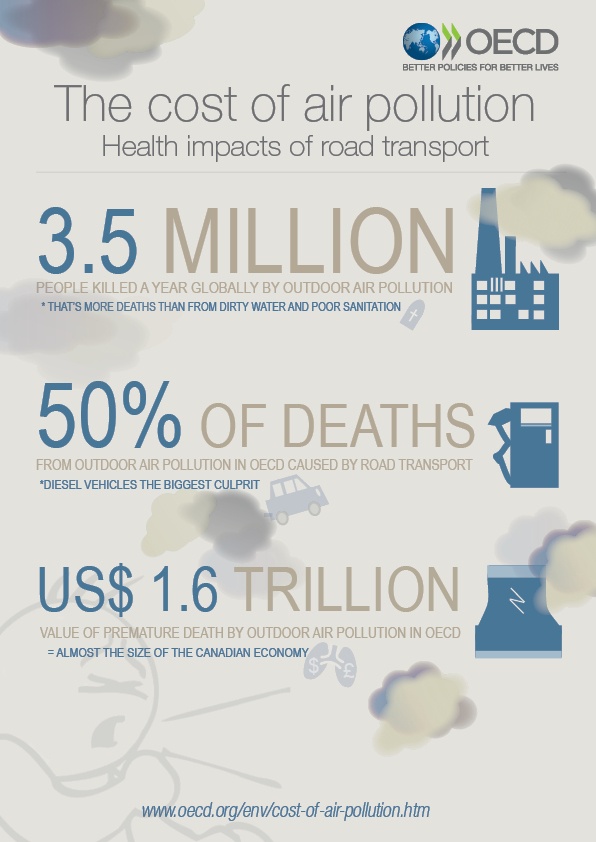 OECD
BETTER POLICIES FOR BETTER LIVES

The cost of air pollution
Health impacts of road transport

3.5 MILLION
PEOPLE KILLED A YEAR GLOBALLY BY OUTDOOR AIR POLLUTION
* THAT'S MORE DEATHS THAN FROM DIRTY WATER AND POOR SANITATION

50% OF DEATHS
FROM OUTDOOR AIR POLLUTION IN OECD CAUSED BY ROAD TRANSPORT
*DIESEL VEHICLES THE BIGGEST CULPRIT

US$ 1.6 TRILLION
VALUE OF PREMATURE DEATH BY OUTDOOR AIR POLLUTION IN OECD
= ALMOST THE SIZE OF THE CANADIAN ECONOMY

$ £

www.oecd.org/env/cost-of-air-pollution.htm