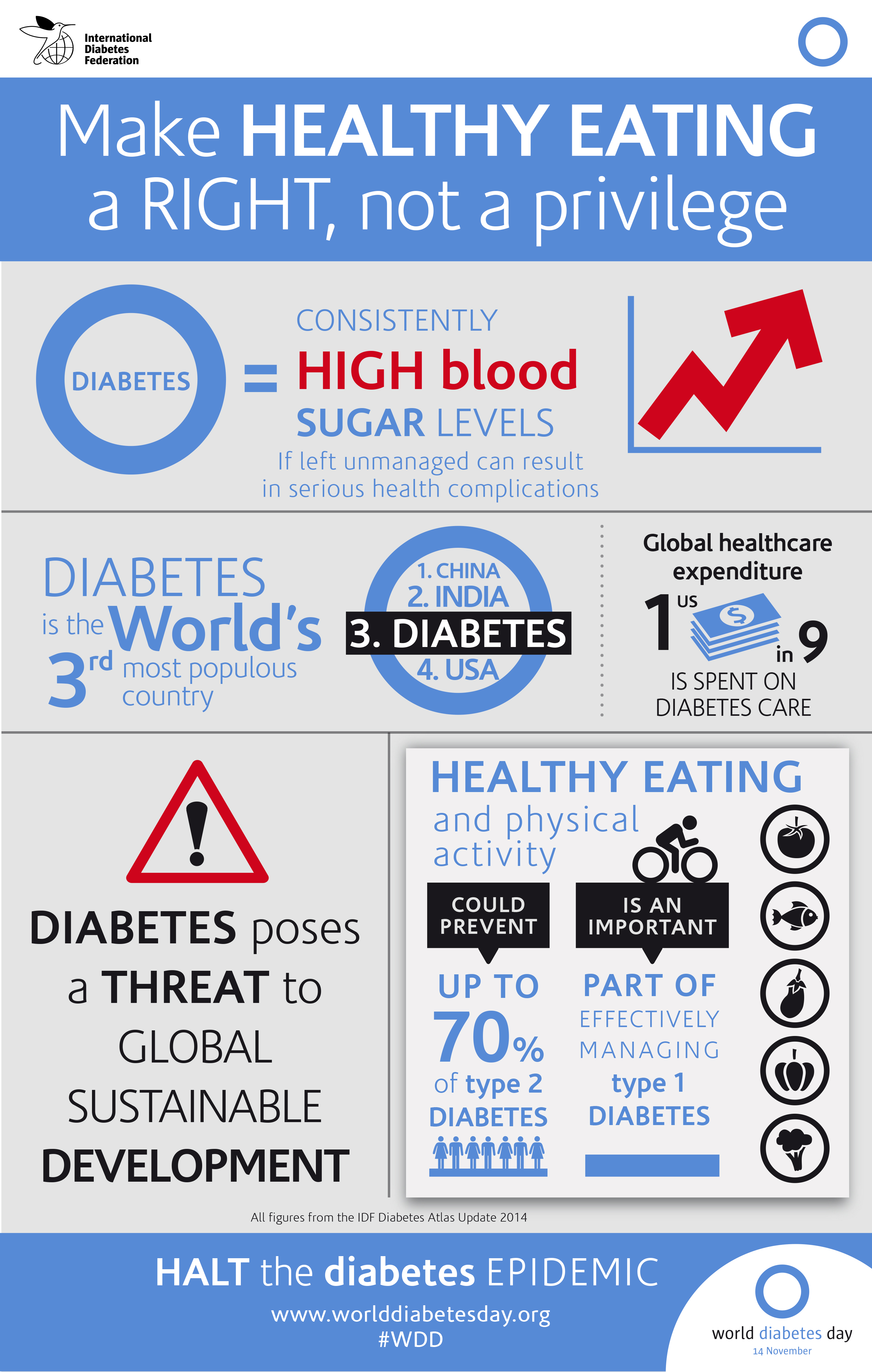 International Diabetes Federation

Make HEALTHY EATING a RIGHT, not a privilege

DIABETES = CONSISTENTLY HIGH blood SUGAR LEVELS

If left unmanaged can result in serious health complications

DIABETES is the World's 3rd most populous country

1. CHINA
2. INDIA
3. DIABETES
4. USA

Global healthcare expenditure

1 US $ in 9

IS SPENT ON DIABETES CARE

DIABETES poses a THREAT to GLOBAL SUSTAINABLE DEVELOPMENT

HEALTHY EATING and physical activity

COULD PREVENT

UP TO 70% of type 2 DIABETES

IS AN IMPORTANT

PART OF EFFECTIVELY MANAGING type 1 DIABETES

All figures from the IDF Diabetes Atlas Update 2014

HALT the diabetes EPIDEMIC

www.worlddiabetesday.org
#WDD

world diabetes day
14 November